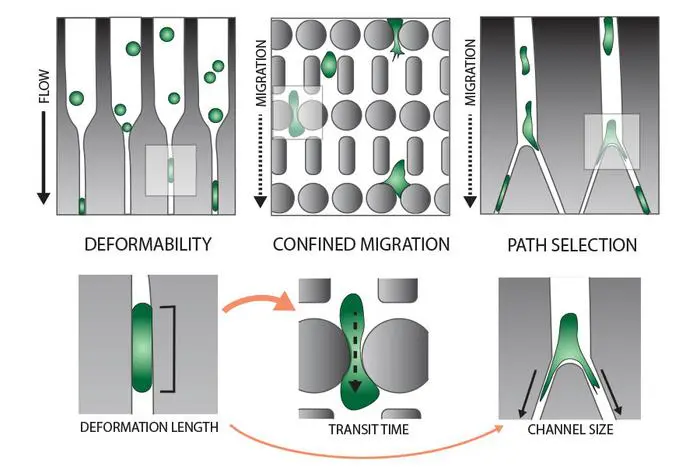 FLOW

MIGRATION

MIGRATION

DEFORMABILITY

CONFINED MIGRATION

PATH SELECTION

DEFORMATION LENGTH

TRANSIT TIME

CHANNEL SIZE